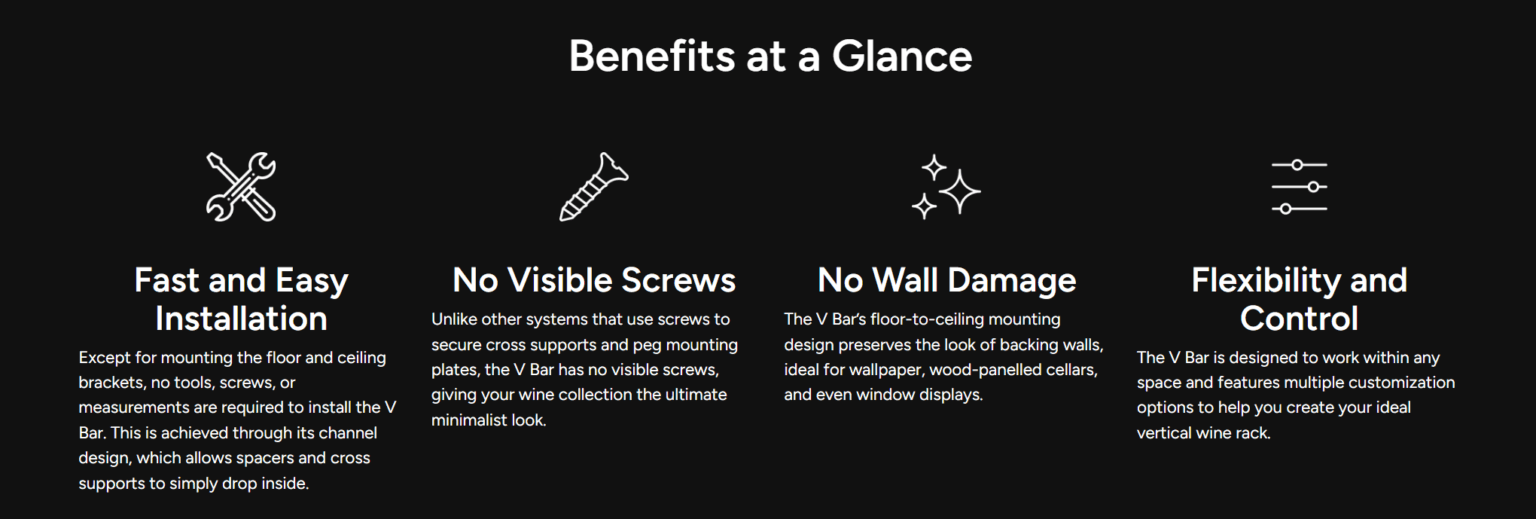 Benefits at a Glance

Fast and Easy Installation

Except for mounting the floor and ceiling brackets, no tools, screws, or measurements are required to install the V Bar. This is achieved through its channel design, which allows spacers and cross supports to simply drop inside.

No Visible Screws

Unlike other systems that use screws to secure cross supports and peg mounting plates, the V Bar has no visible screws, giving your wine collection the ultimate minimalist look.

No Wall Damage

The V Bar's floor-to-ceiling mounting design preserves the look of backing walls, ideal for wallpaper, wood-panelled cellars, and even window displays.

Flexibility and Control

The V Bar is designed to work within any space and features multiple customization options to help you create your ideal vertical wine rack.